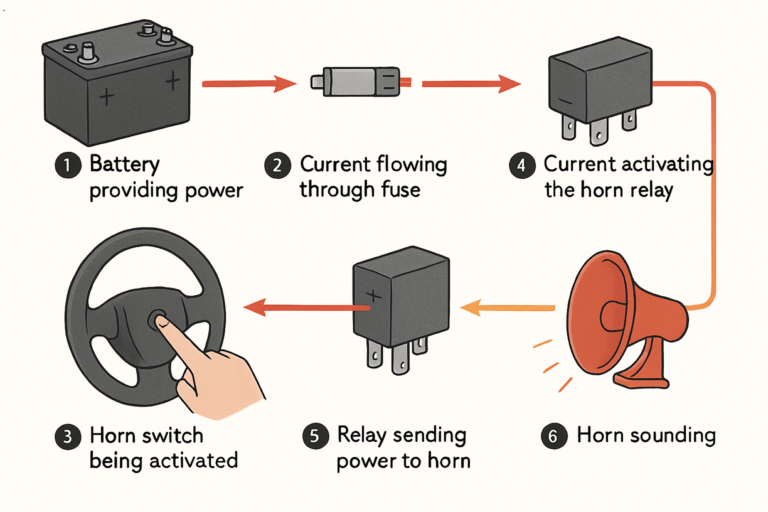 1 Battery providing power

2 Current flowing through fuse

4 Current activating the horn relay

3 Horn switch being activated

5 Relay sending power to horn

6 Horn sounding