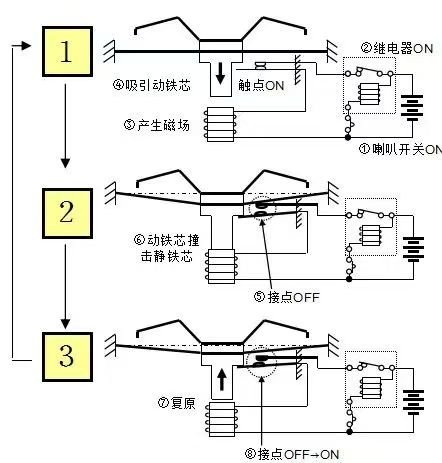 1

②继电器ON

④吸引动铁芯

触点ON

③产生磁场

①喇叭开关ON

2

⑥动铁芯撞击静铁芯

⑤接点OFF

3

⑦复原

⑧接点OFF→ON