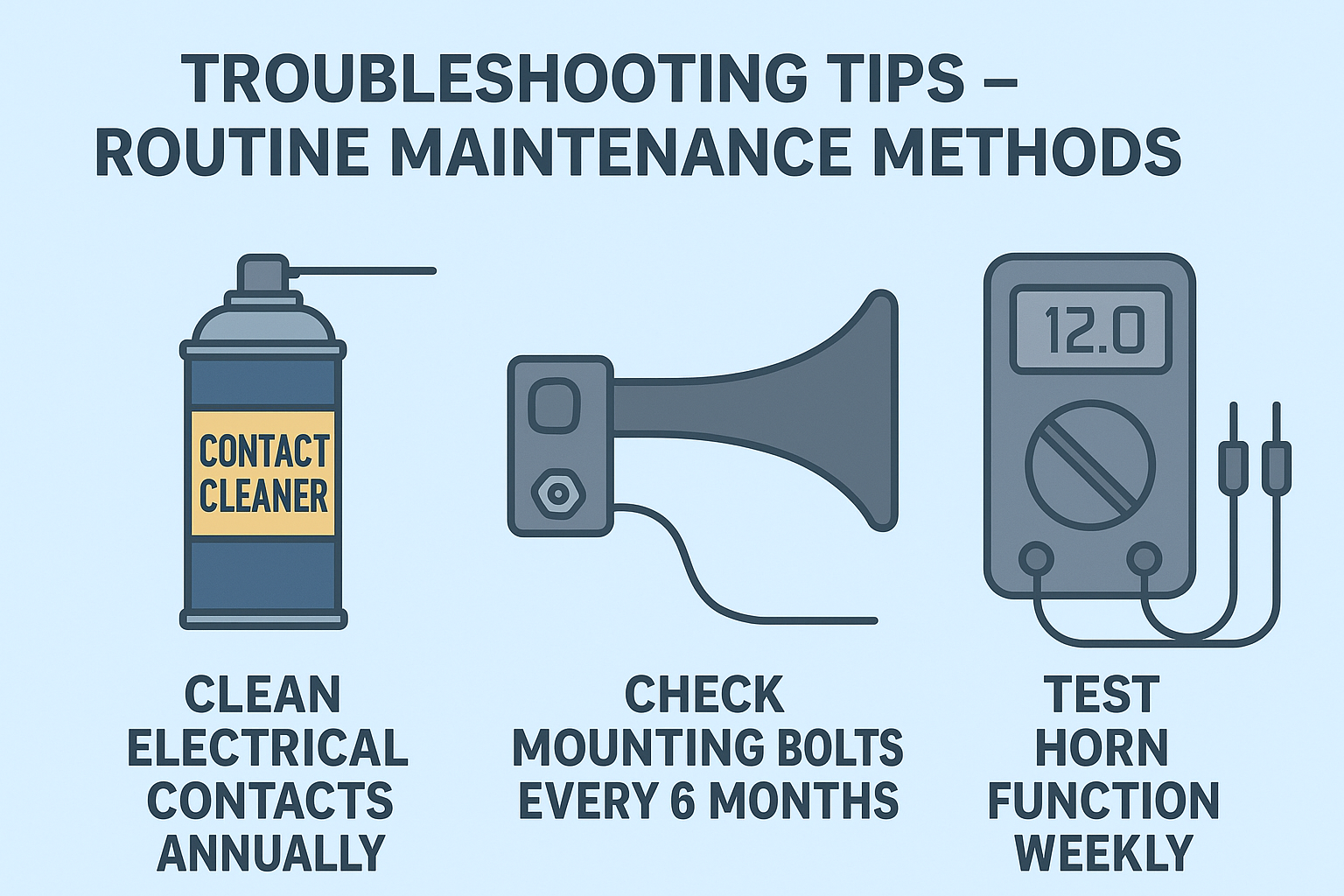 TROUBLESHOOTING TIPS – ROUTINE MAINTENANCE METHODS

CONTACT CLEANER

12.0

CLEAN ELECTRICAL CONTACTS ANNUALLY

CHECK MOUNTING BOLTS EVERY 6 MONTHS

TEST HORN FUNCTION WEEKLY